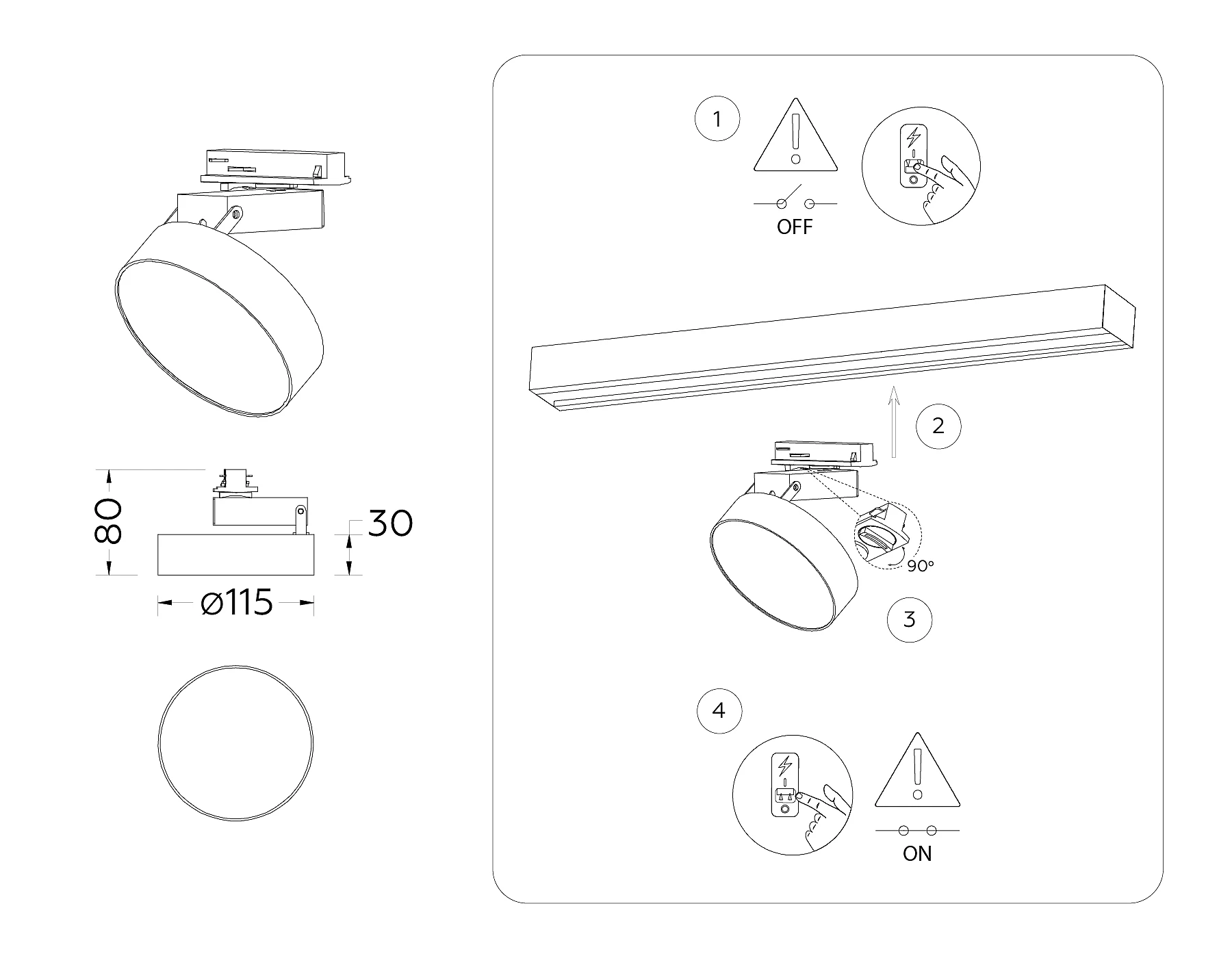 80

30

Ø115

1

OFF

2

90°

3

4

ON